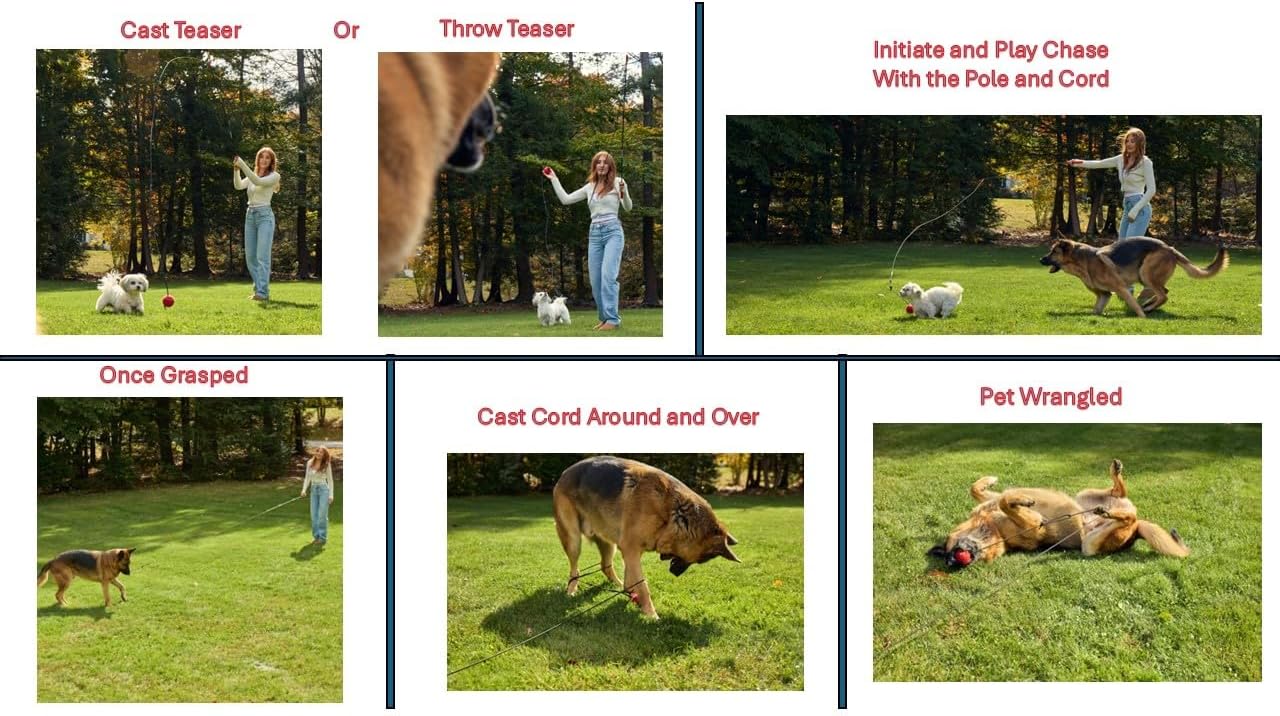 Cast Teaser Or Throw Teaser

Initiate and Play Chase
With the Pole and Cord

Once Grasped

Cast Cord Around and Over

Pet Wrangled